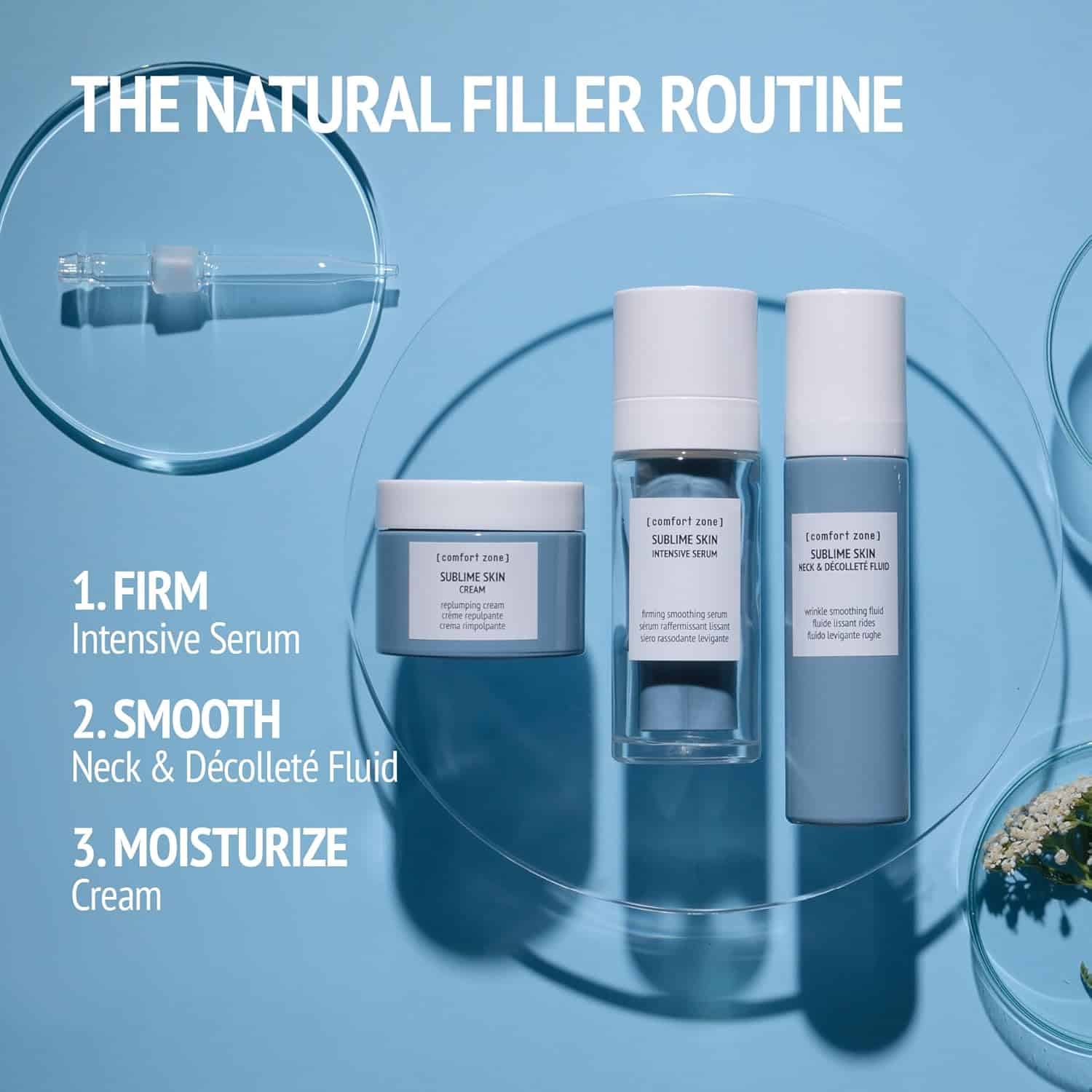 THE NATURAL FILLER ROUTINE

1. FIRM
Intensive Serum

2. SMOOTH
Neck & Décolleté Fluid

3. MOISTURIZE
Cream

[comfort zone]
SUBLIME SKIN
CREAM
replumping cream
crème repulpante
crema rimpolpante

[comfort zone]
SUBLIME SKIN
INTENSIVE SERUM
firming smoothing serum
sérum raffermissant lissant
siero rassodante levigante

[comfort zone]
SUBLIME SKIN
NECK & DÉCOLLETÉ FLUID
wrinkle smoothing fluid
fluide lissant rides
fluido levigante rughe